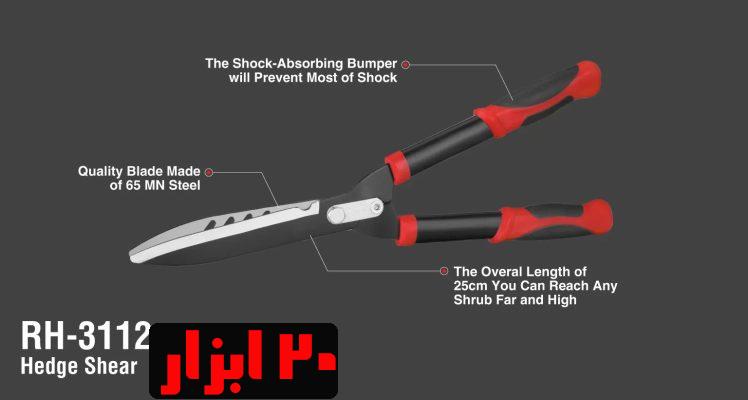 The Shock-Absorbing Bumper will Prevent Most of Shock

Quality Blade Made of 65 MN Steel

The Overal Length of 25cm You Can Reach Any Shrub Far and High

RH-3112
Hedge Shear

۲۰ ابزار